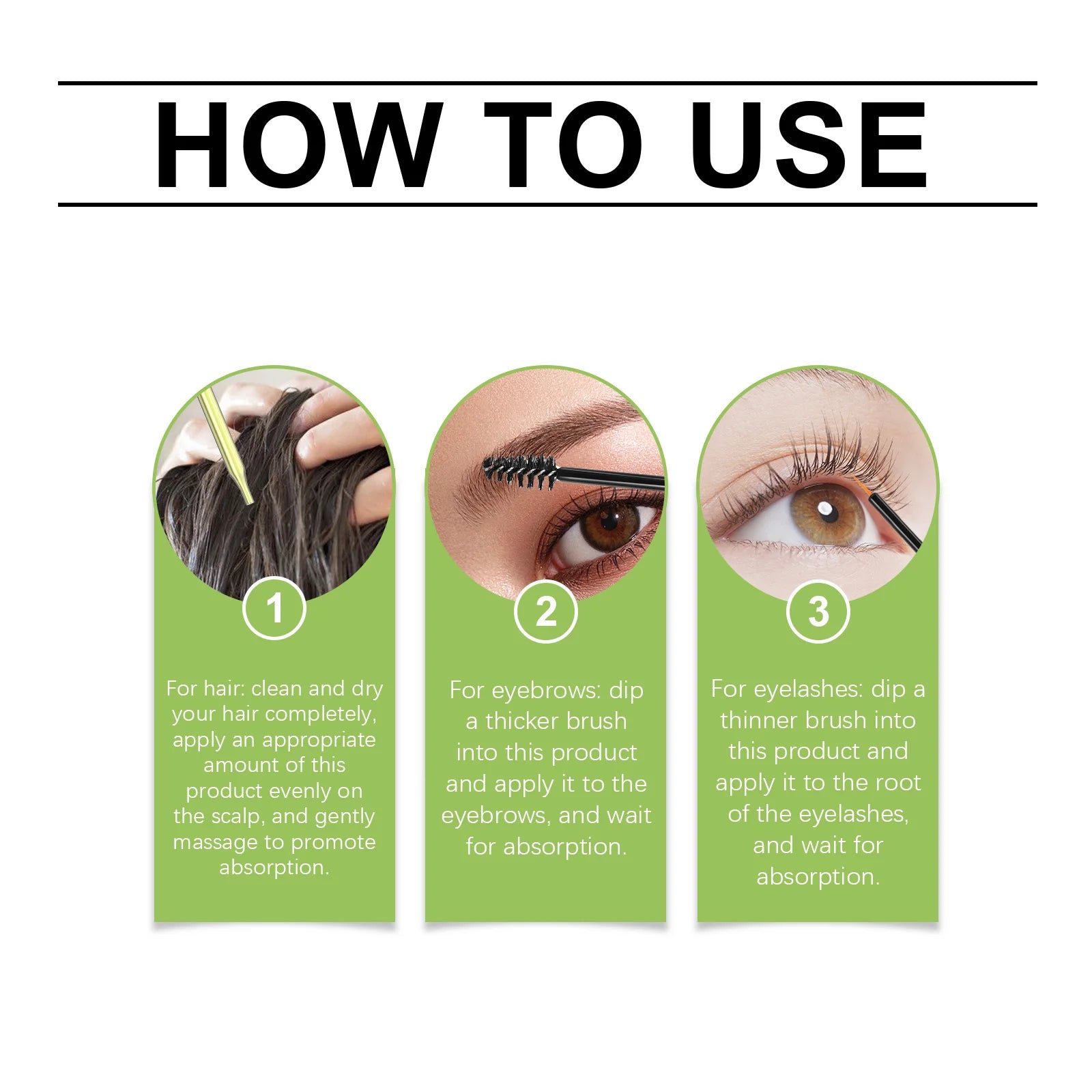 HOW TO USE

1

For hair: clean and dry your hair completely, apply an appropriate amount of this product evenly on the scalp, and gently massage to promote absorption.

2

For eyebrows: dip a thicker brush into this product and apply it to the eyebrows, and wait for absorption.

3

For eyelashes: dip a thinner brush into this product and apply it to the root of the eyelashes, and wait for absorption.