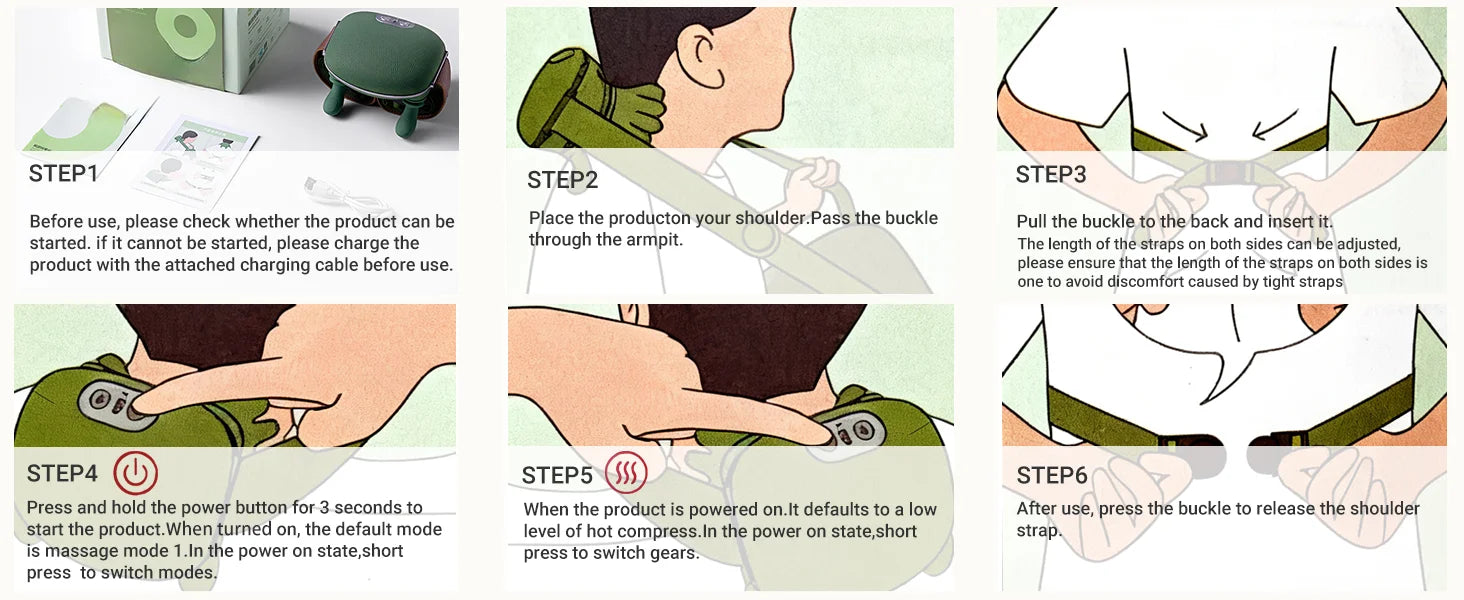 STEP1

Before use, please check whether the product can be started. if it cannot be started, please charge the product with the attached charging cable before use.

STEP2

Place the producton your shoulder.Pass the buckle through the armpit.

STEP3

Pull the buckle to the back and insert it.

The length of the straps on both sides can be adjusted, please ensure that the length of the straps on both sides is one to avoid discomfort caused by tight straps

STEP4

Press and hold the power button for 3 seconds to start the product.When turned on, the default mode is massage mode 1.In the power on state,short press to switch modes.

STEP5

When the product is powered on.It defaults to a low level of hot compress.In the power on state,short press to switch gears.

STEP6

After use, press the buckle to release the shoulder strap.