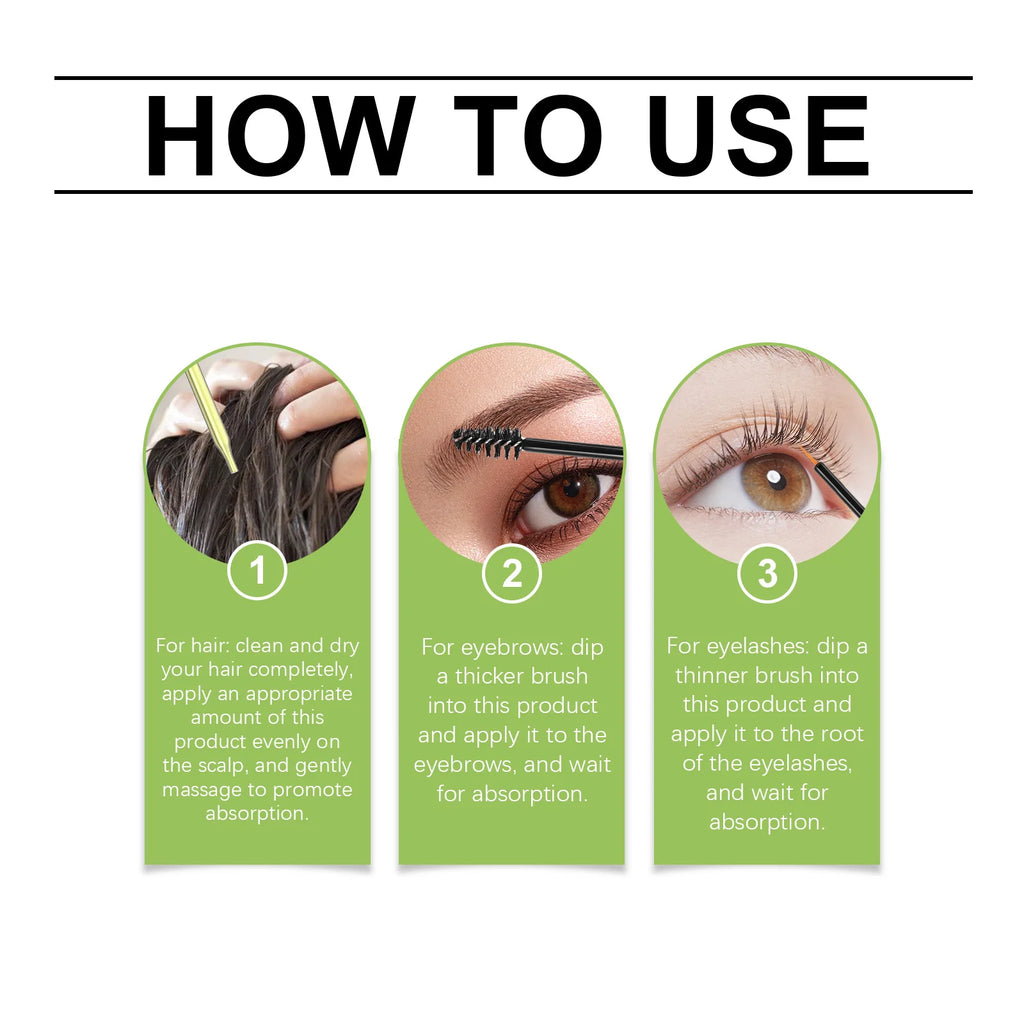 HOW TO USE

1

For hair: clean and dry your hair completely, apply an appropriate amount of this product evenly on the scalp, and gently massage to promote absorption.

2

For eyebrows: dip a thicker brush into this product and apply it to the eyebrows, and wait for absorption.

3

For eyelashes: dip a thinner brush into this product and apply it to the root of the eyelashes, and wait for absorption.